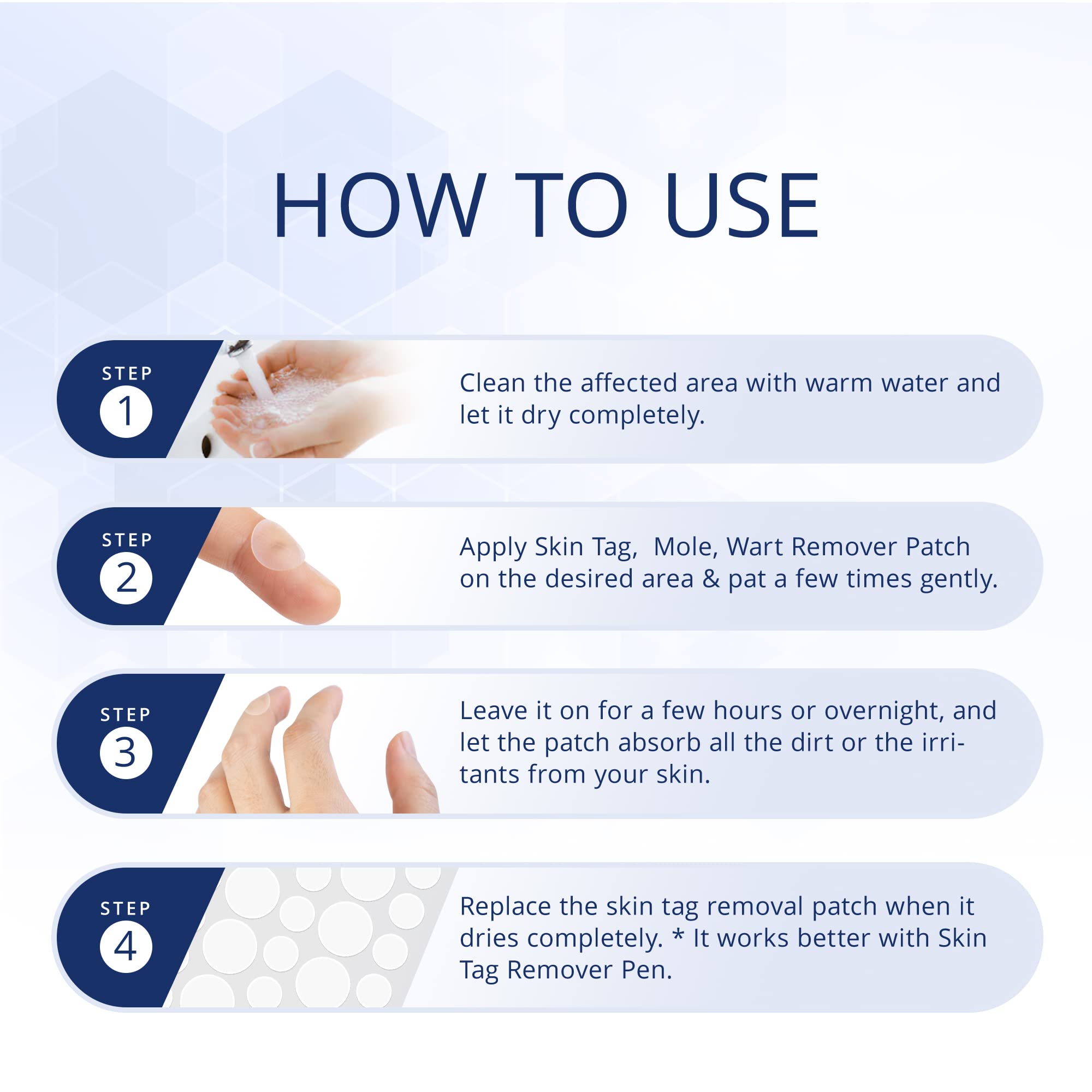 HOW TO USE

STEP 1

Clean the affected area with warm water and let it dry completely.

STEP 2

Apply Skin Tag, Mole, Wart Remover Patch on the desired area & pat a few times gently.

STEP 3

Leave it on for a few hours or overnight, and let the patch absorb all the dirt or the irritants from your skin.

STEP 4

Replace the skin tag removal patch when it dries completely. * It works better with Skin Tag Remover Pen.